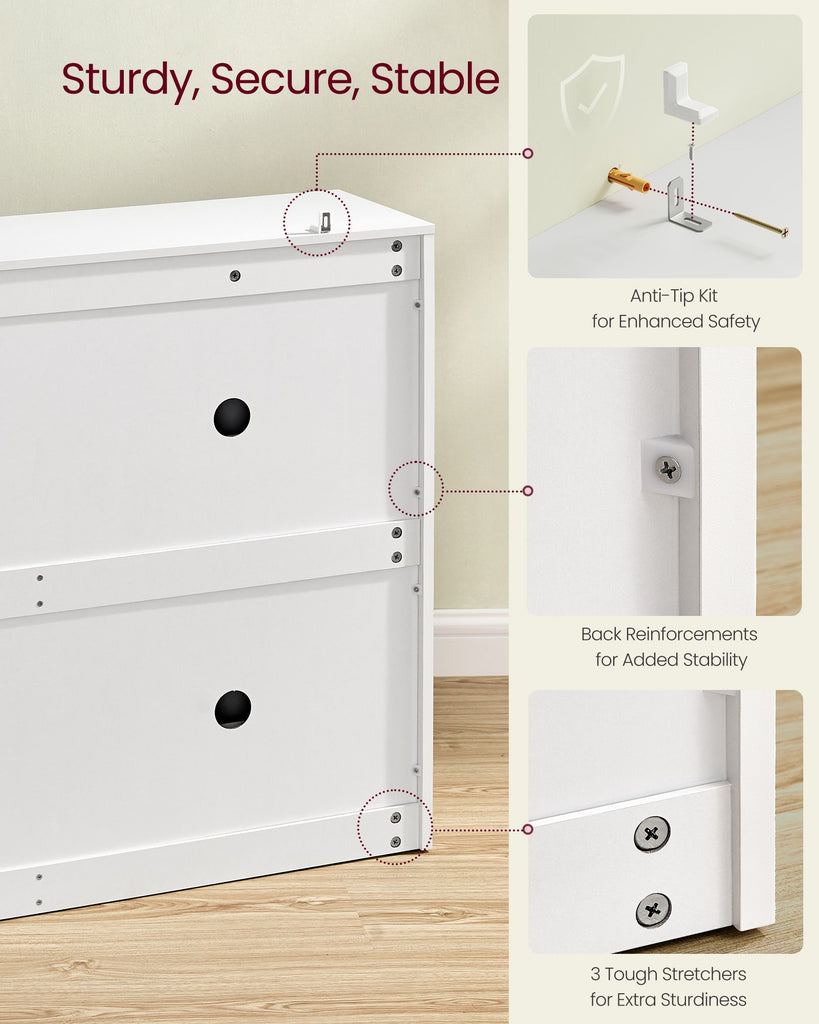 Sturdy, Secure, Stable

Anti-Tip Kit
for Enhanced Safety

Back Reinforcements
for Added Stability

3 Tough Stretchers
for Extra Sturdiness