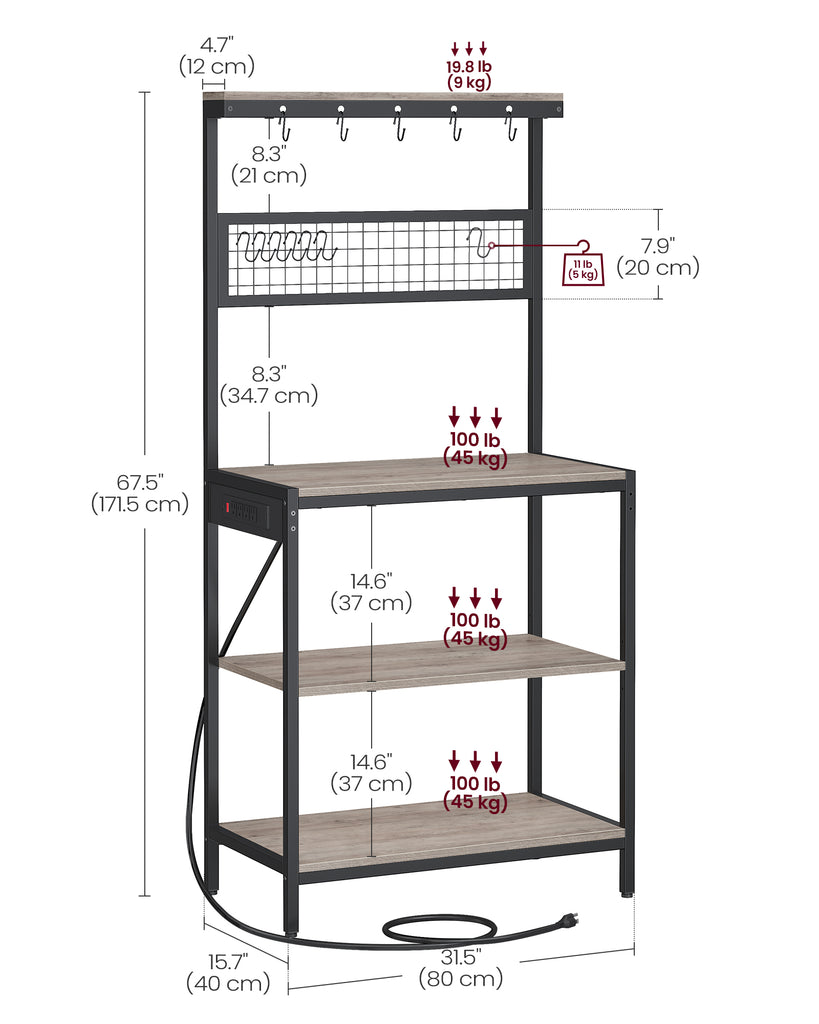 4.7"
(12 cm)

19.8 lb
(9 kg)

8.3"
(21 cm)

11 lb
(5 kg)

7.9"
(20 cm)

8.3"
(34.7 cm)

100 lb
(45 kg)

67.5"
(171.5 cm)

14.6"
(37 cm)

100 lb
(45 kg)

14.6"
(37 cm)

100 lb
(45 kg)

15.7"
(40 cm)

31.5"
(80 cm)