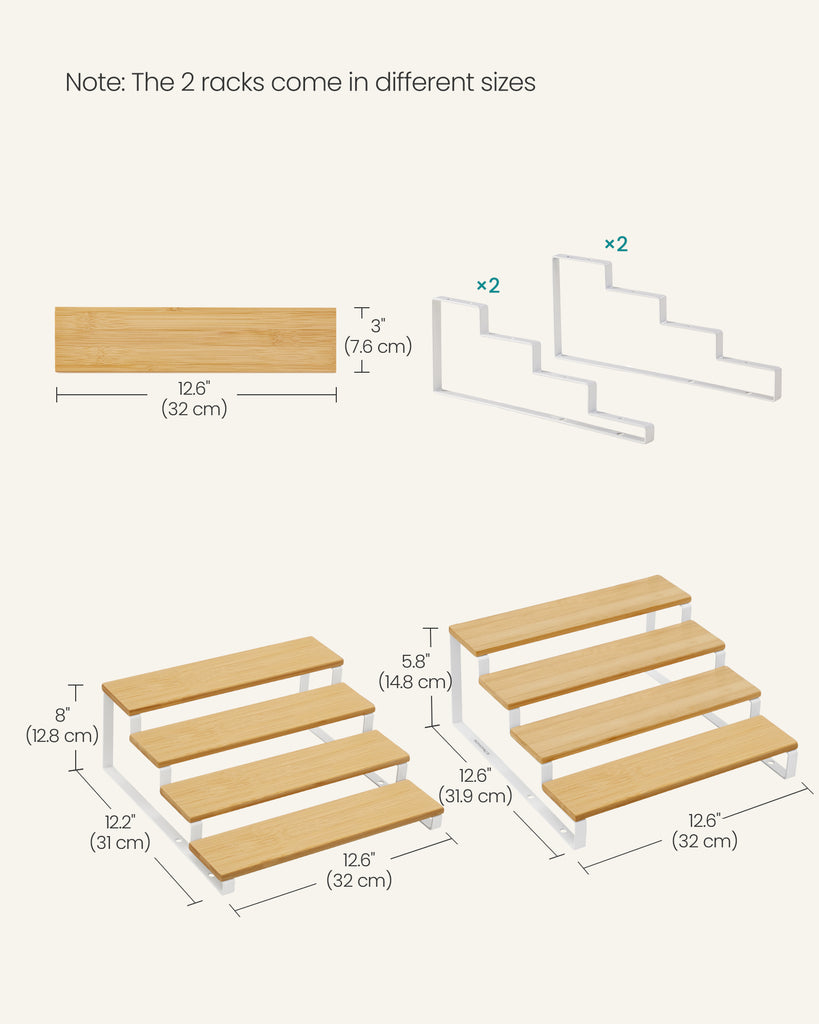 Note: The 2 racks come in different sizes

3"
(7.6 cm)

12.6"
(32 cm)

×2

×2

8"
(12.8 cm)

12.2"
(31 cm)

12.6"
(32 cm)

5.8"
(14.8 cm)

12.6"
(31.9 cm)

12.6"
(32 cm)