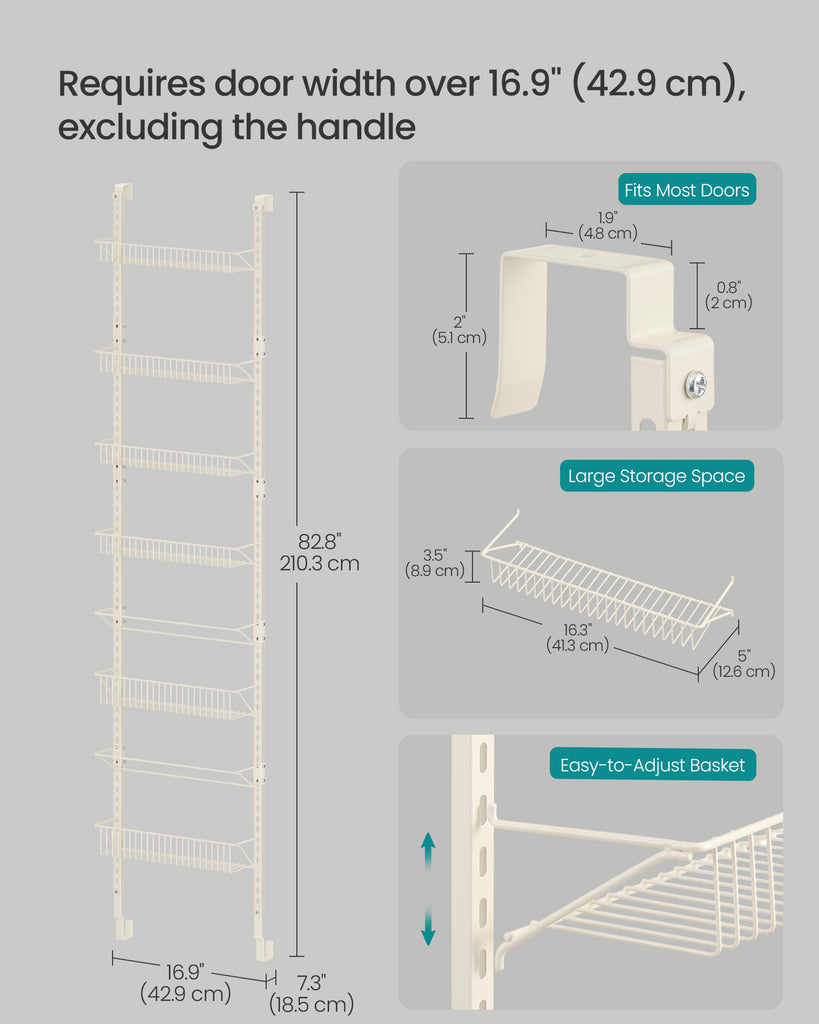 Requires door width over 16.9" (42.9 cm), excluding the handle

82.8"
210.3 cm

16.9"
(42.9 cm)

7.3"
(18.5 cm)

Fits Most Doors

1.9"
(4.8 cm)

0.8"
(2 cm)

2"
(5.1 cm)

Large Storage Space

3.5"
(8.9 cm)

16.3"
(41.3 cm)

5"
(12.6 cm)

Easy-to-Adjust Basket