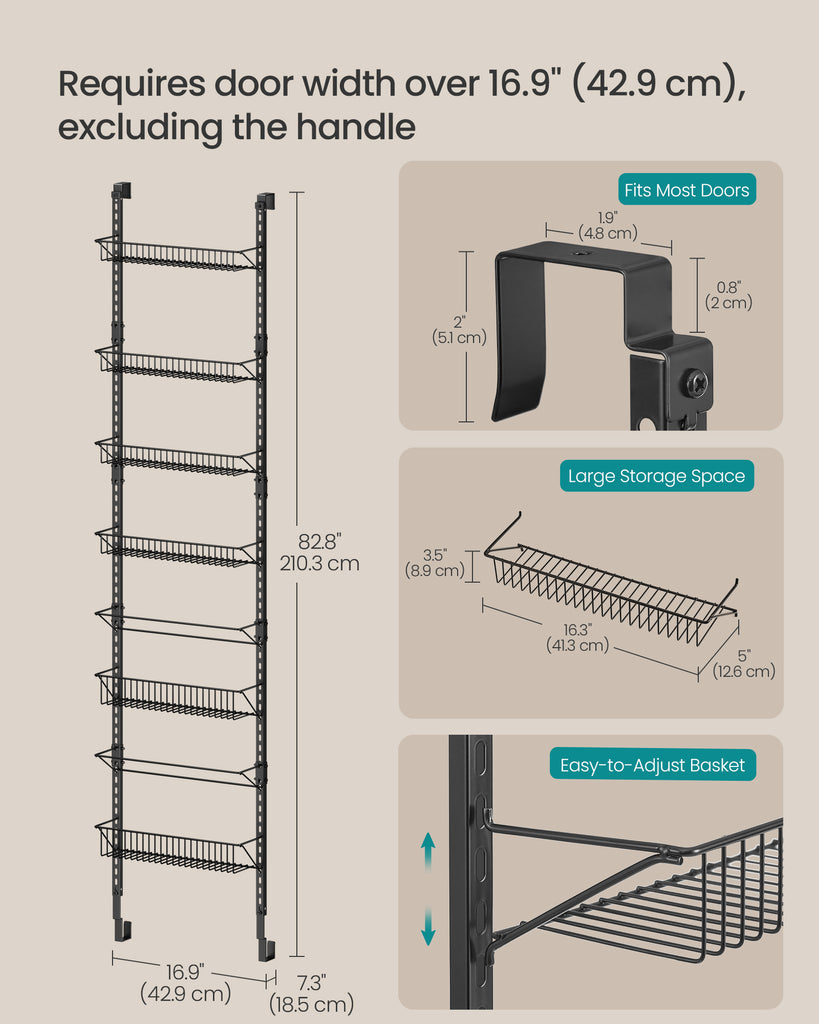 Requires door width over 16.9" (42.9 cm), excluding the handle

82.8"
210.3 cm

16.9"
(42.9 cm)

7.3"
(18.5 cm)

Fits Most Doors

1.9"
(4.8 cm)

2"
(5.1 cm)

0.8"
(2 cm)

Large Storage Space

3.5"
(8.9 cm)

16.3"
(41.3 cm)

5"
(12.6 cm)

Easy-to-Adjust Basket