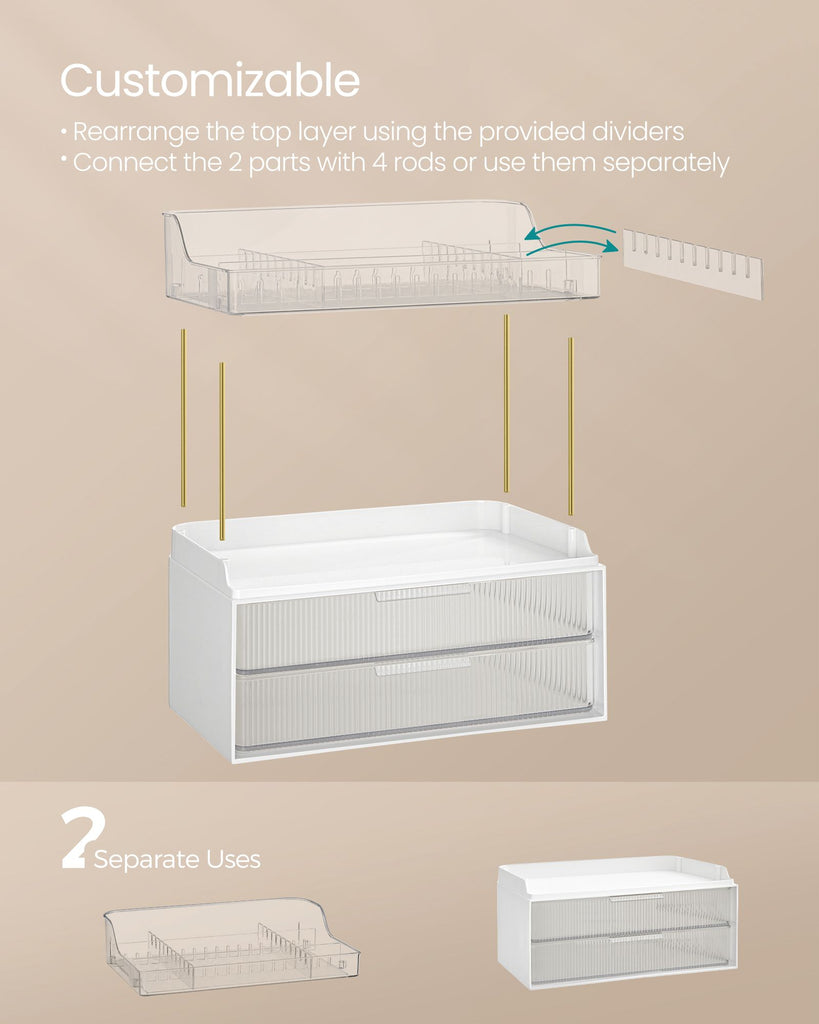 Customizable

• Rearrange the top layer using the provided dividers
• Connect the 2 parts with 4 rods or use them separately

2 Separate Uses