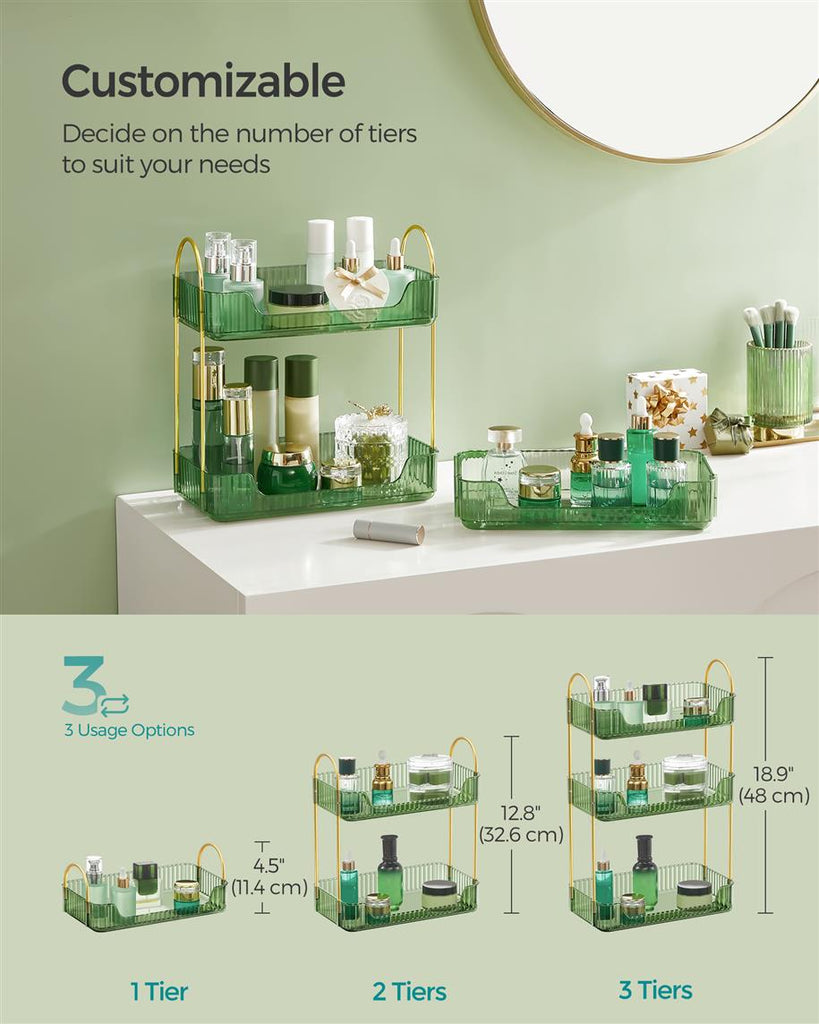 Customizable

Decide on the number of tiers to suit your needs

3

3 Usage Options

4.5" (11.4 cm)

12.8" (32.6 cm)

18.9" (48 cm)

1 Tier

2 Tiers

3 Tiers