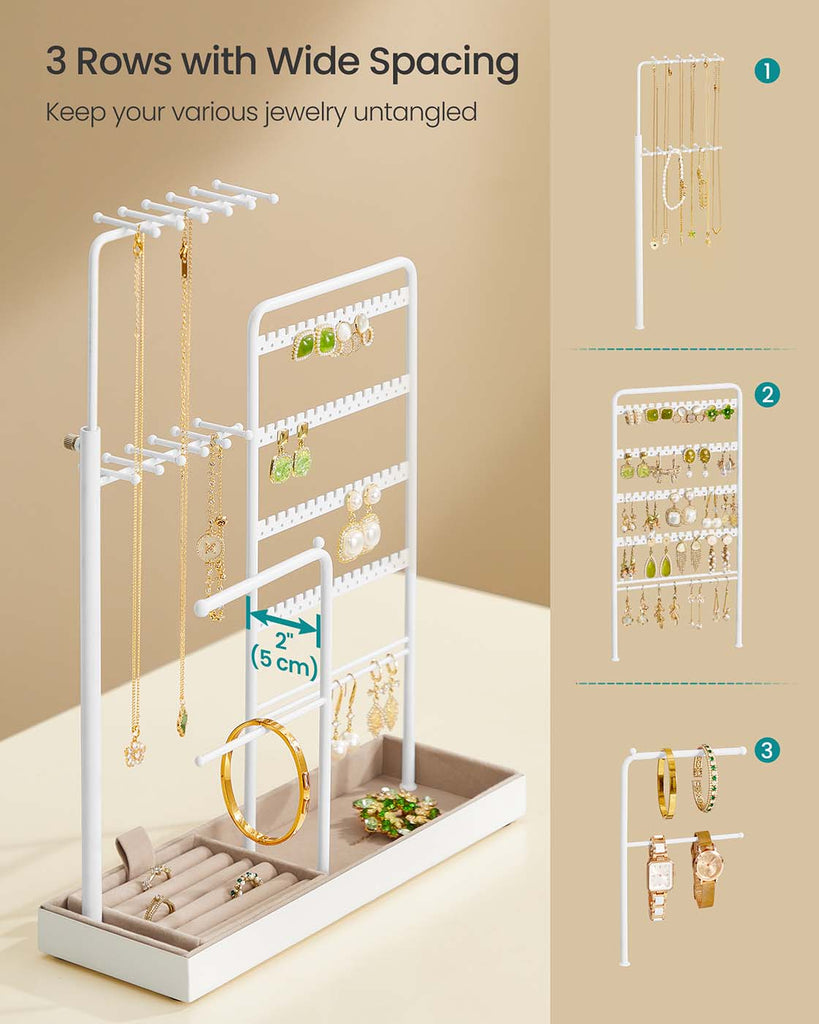 3 Rows with Wide Spacing
Keep your various jewelry untangled

2"
(5 cm)

1

2

3