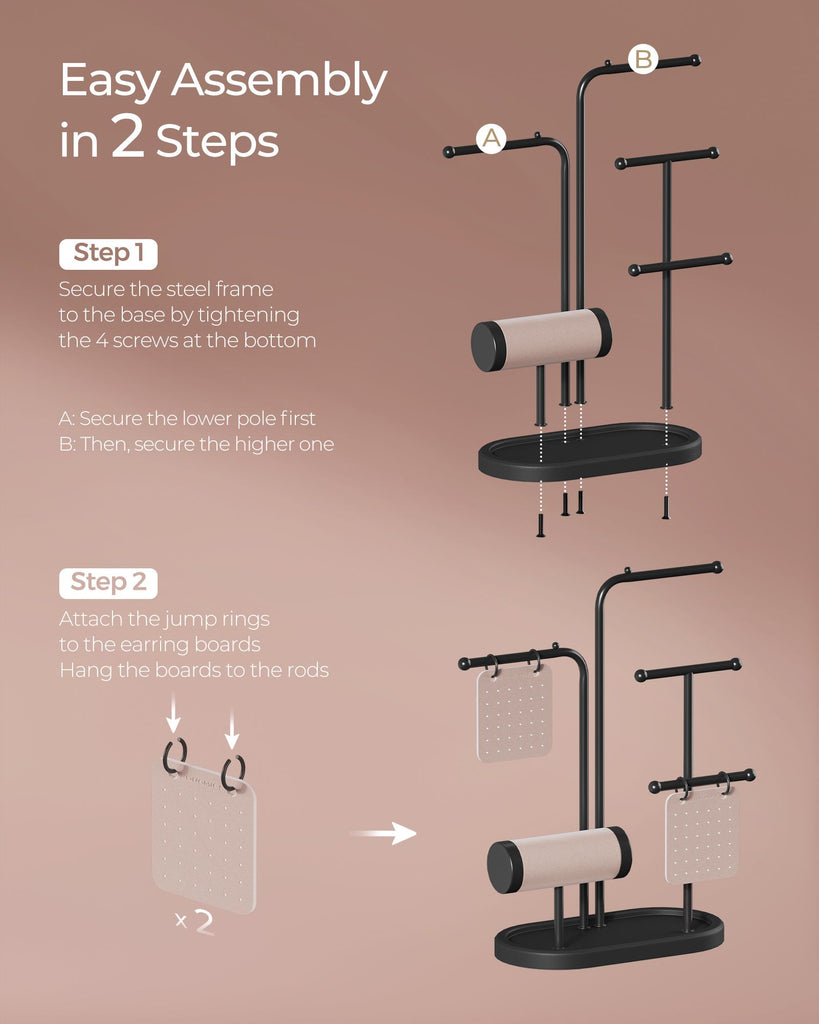 Easy Assembly in 2 Steps

Step 1

Secure the steel frame to the base by tightening the 4 screws at the bottom

A: Secure the lower pole first
B: Then, secure the higher one

A

B

Step 2

Attach the jump rings to the earring boards
Hang the boards to the rods

x 2