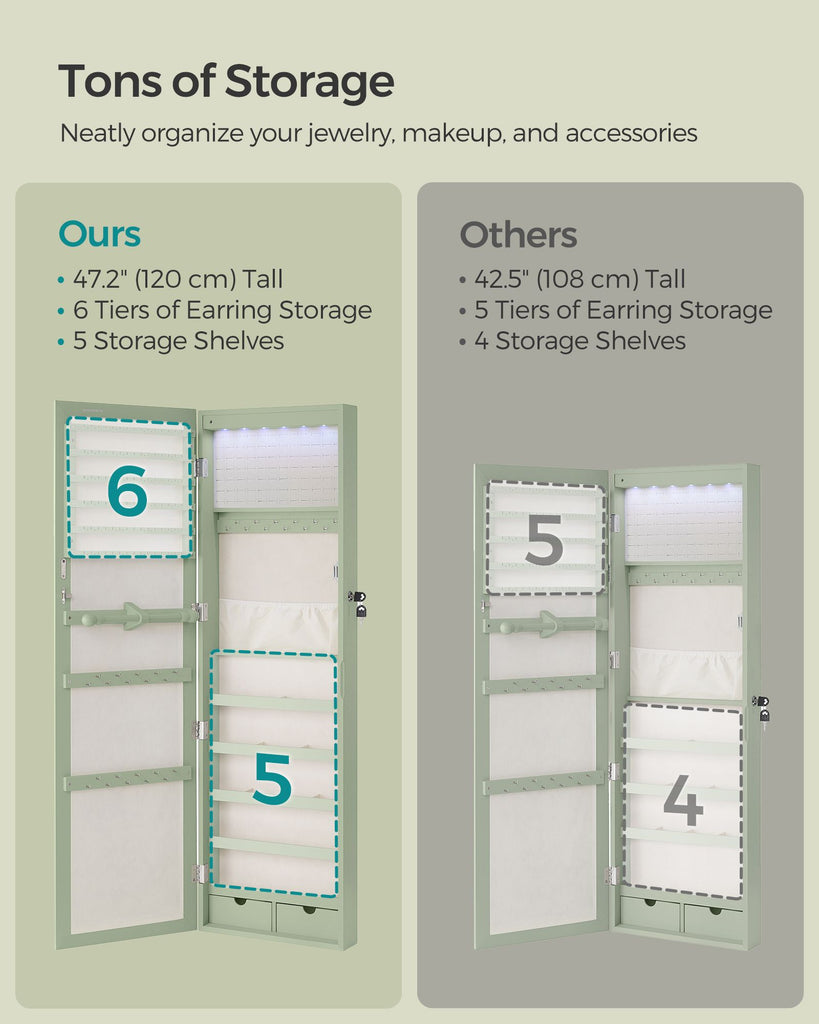 Tons of Storage

Neatly organize your jewelry, makeup, and accessories

Ours
• 47.2" (120 cm) Tall
• 6 Tiers of Earring Storage
• 5 Storage Shelves

6

5

Others
• 42.5" (108 cm) Tall
• 5 Tiers of Earring Storage
• 4 Storage Shelves

5

4