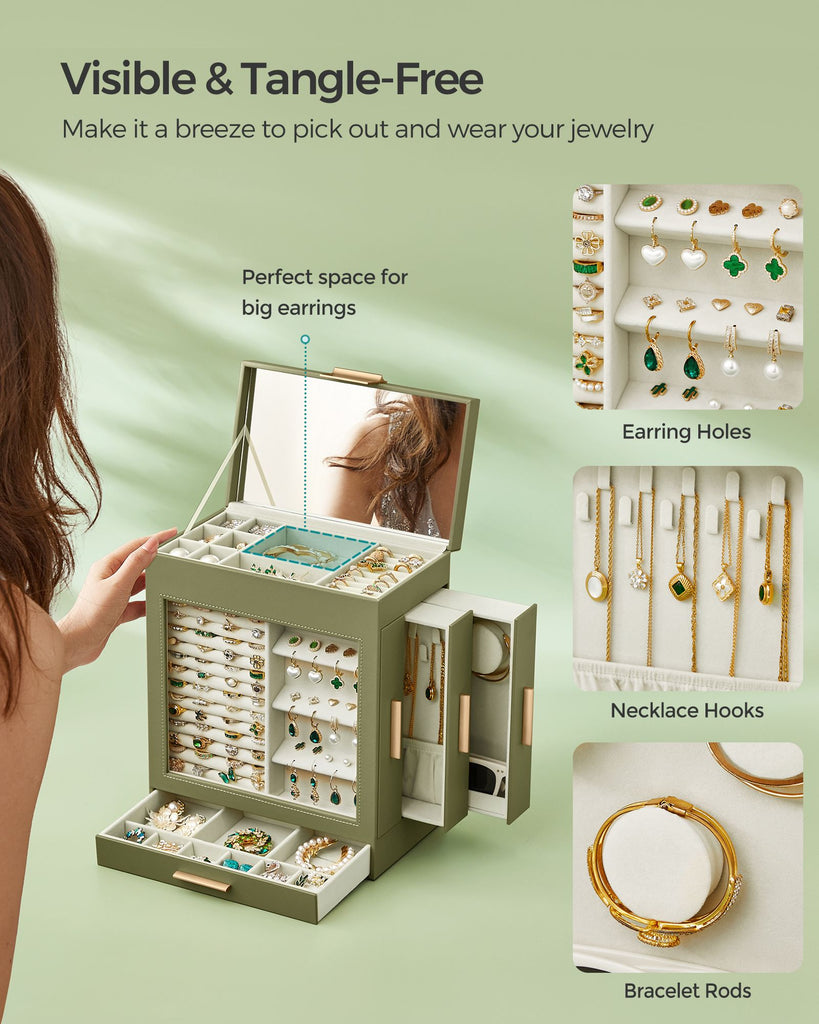 Visible & Tangle-Free

Make it a breeze to pick out and wear your jewelry

Perfect space for big earrings

Earring Holes

Necklace Hooks

Bracelet Rods