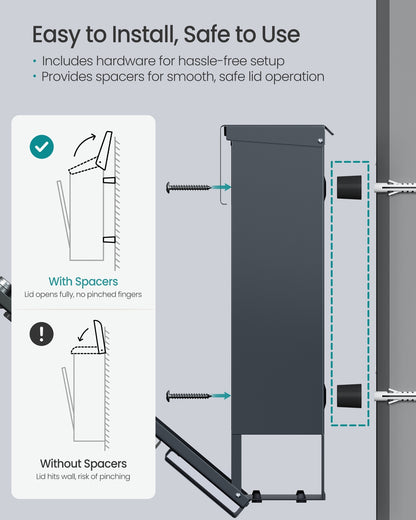 Easy to Install, Safe to Use

• Includes hardware for hassle-free setup
• Provides spacers for smooth, safe lid operation

With Spacers
Lid opens fully, no pinched fingers

Without Spacers
Lid hits wall, risk of pinching