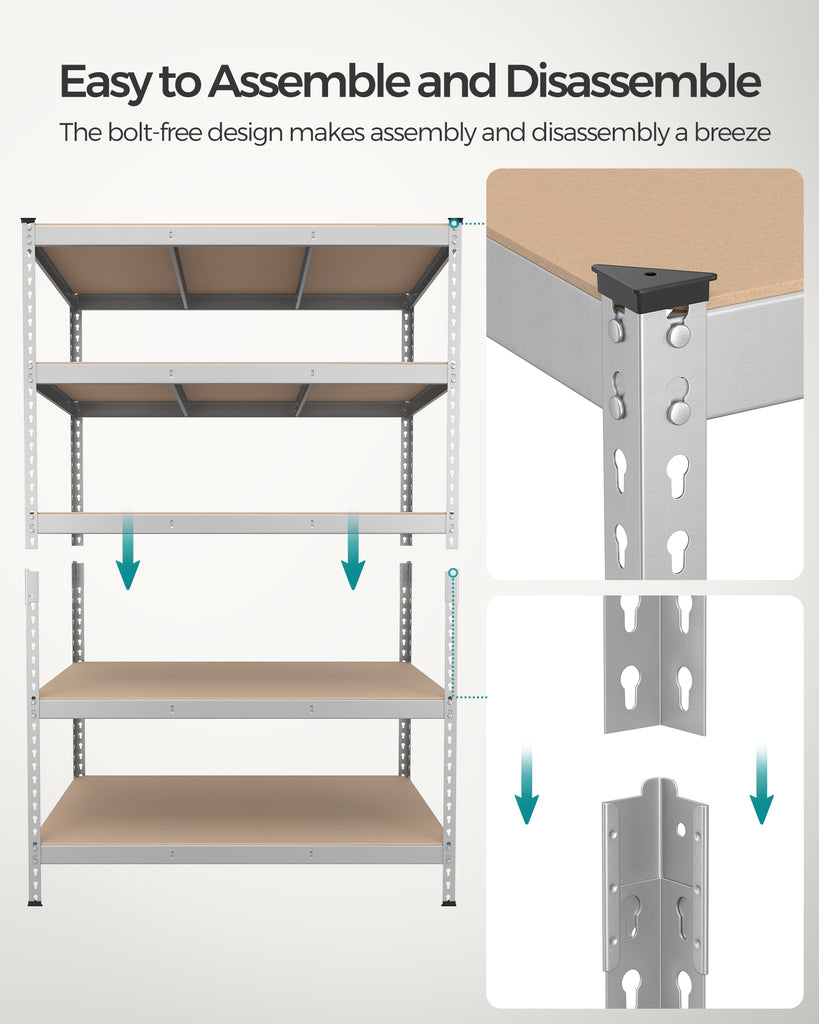 Easy to Assemble and Disassemble

The bolt-free design makes assembly and disassembly a breeze