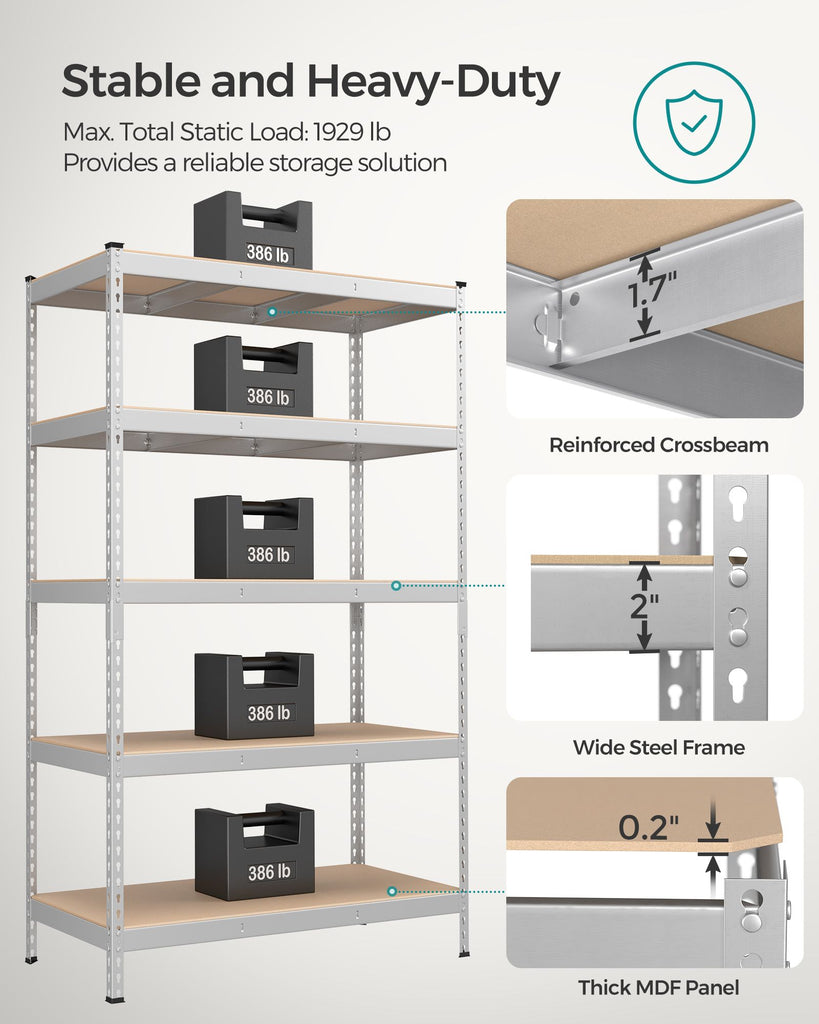 Stable and Heavy-Duty

Max. Total Static Load: 1929 lb
Provides a reliable storage solution

386 lb

386 lb

386 lb

386 lb

386 lb

1.7"

Reinforced Crossbeam

2"

Wide Steel Frame

0.2"

Thick MDF Panel