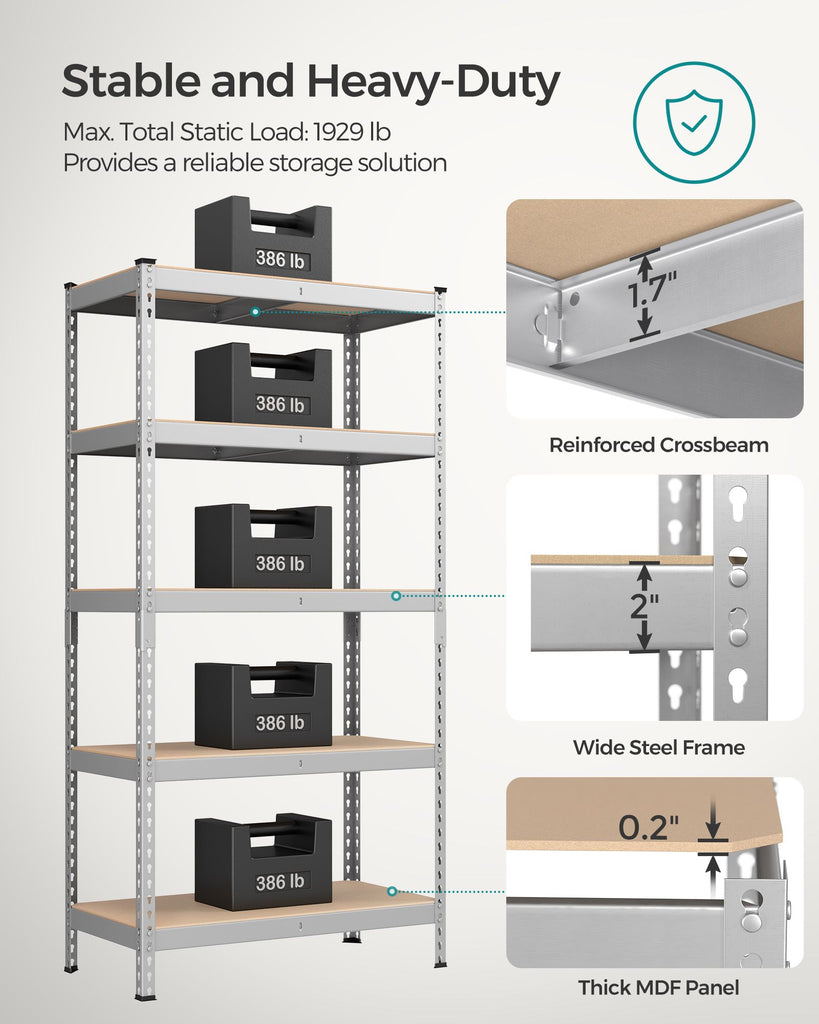 Stable and Heavy-Duty

Max. Total Static Load: 1929 lb
Provides a reliable storage solution

386 lb
386 lb
386 lb
386 lb
386 lb

1.7"
Reinforced Crossbeam

2"
Wide Steel Frame

0.2"
Thick MDF Panel