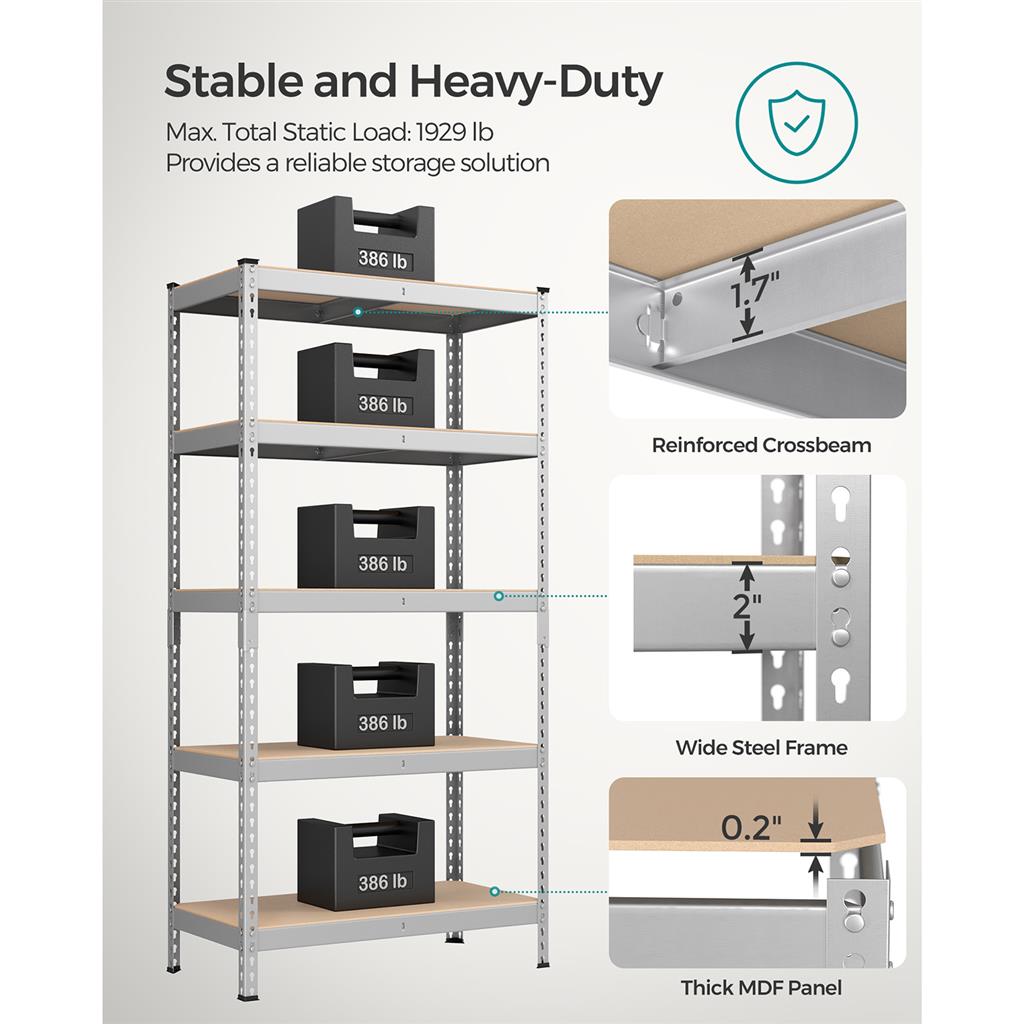 Stable and Heavy-Duty

Max. Total Static Load: 1929 lb
Provides a reliable storage solution

386 lb

386 lb

386 lb

386 lb

386 lb

1.7"

Reinforced Crossbeam

2"

Wide Steel Frame

0.2"

Thick MDF Panel