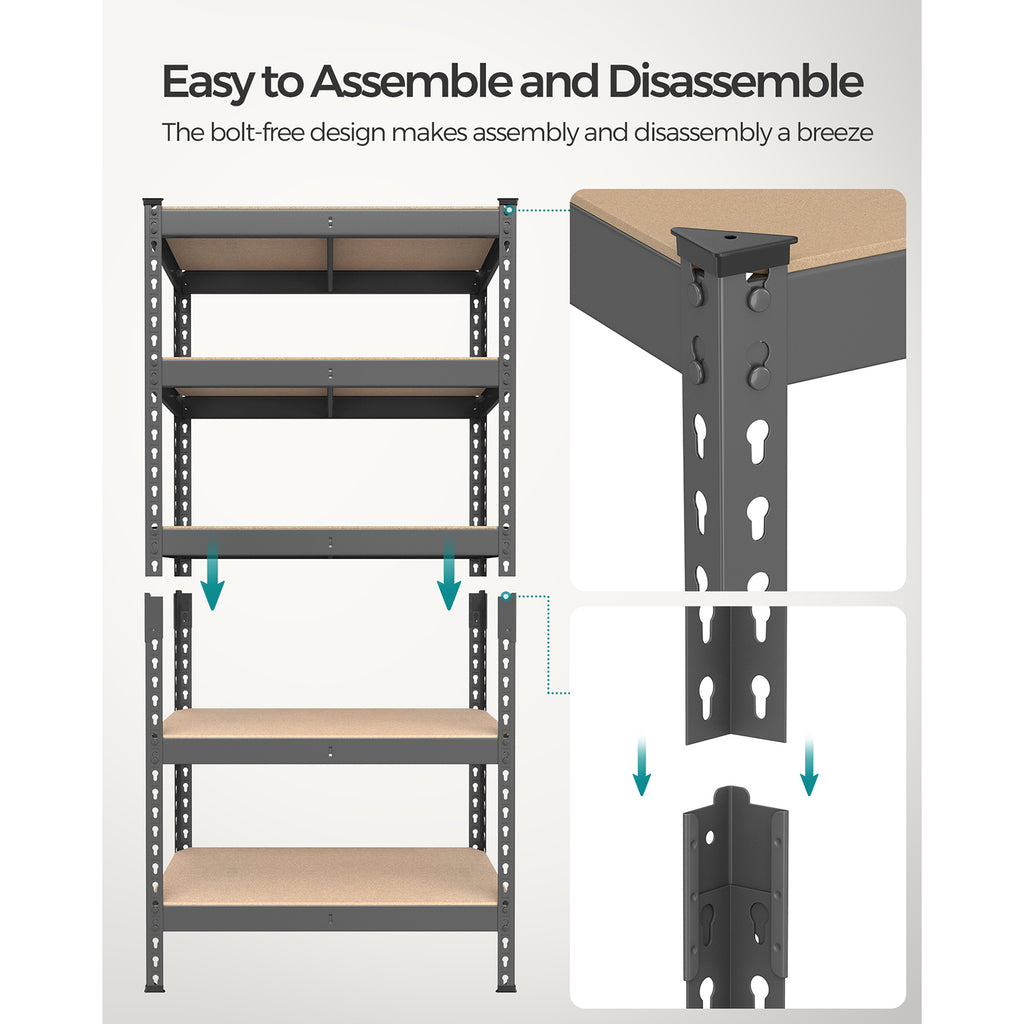 Easy to Assemble and Disassemble

The bolt-free design makes assembly and disassembly a breeze