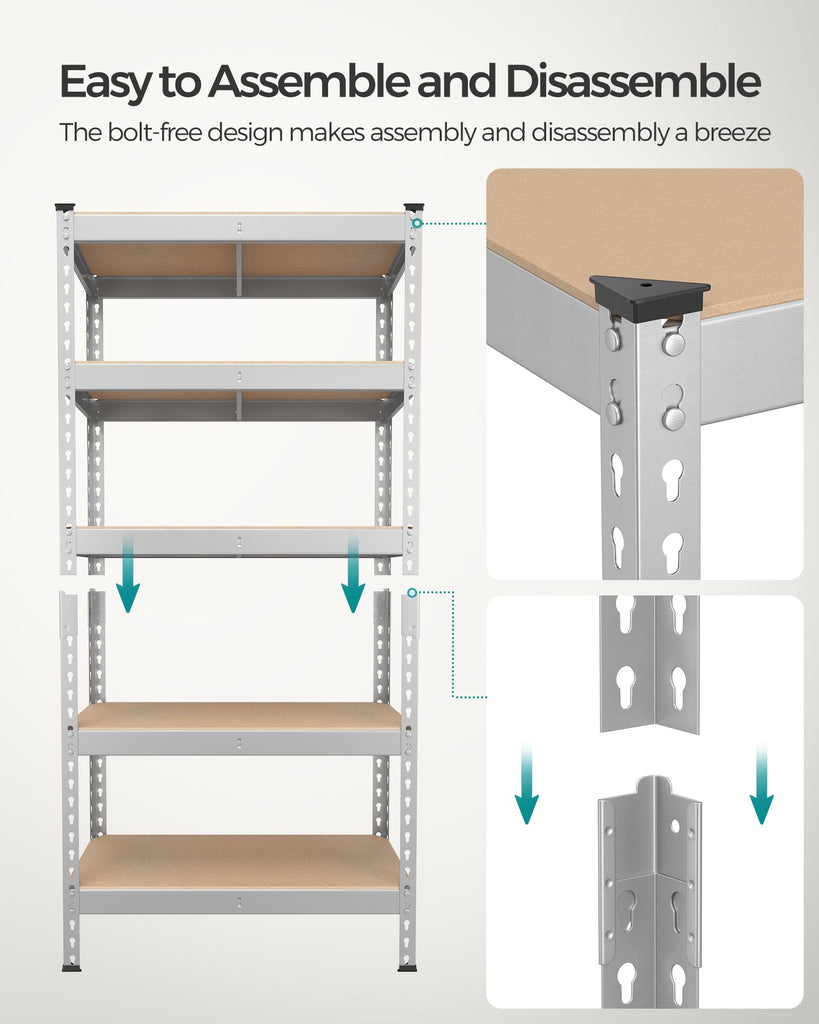 Easy to Assemble and Disassemble

The bolt-free design makes assembly and disassembly a breeze