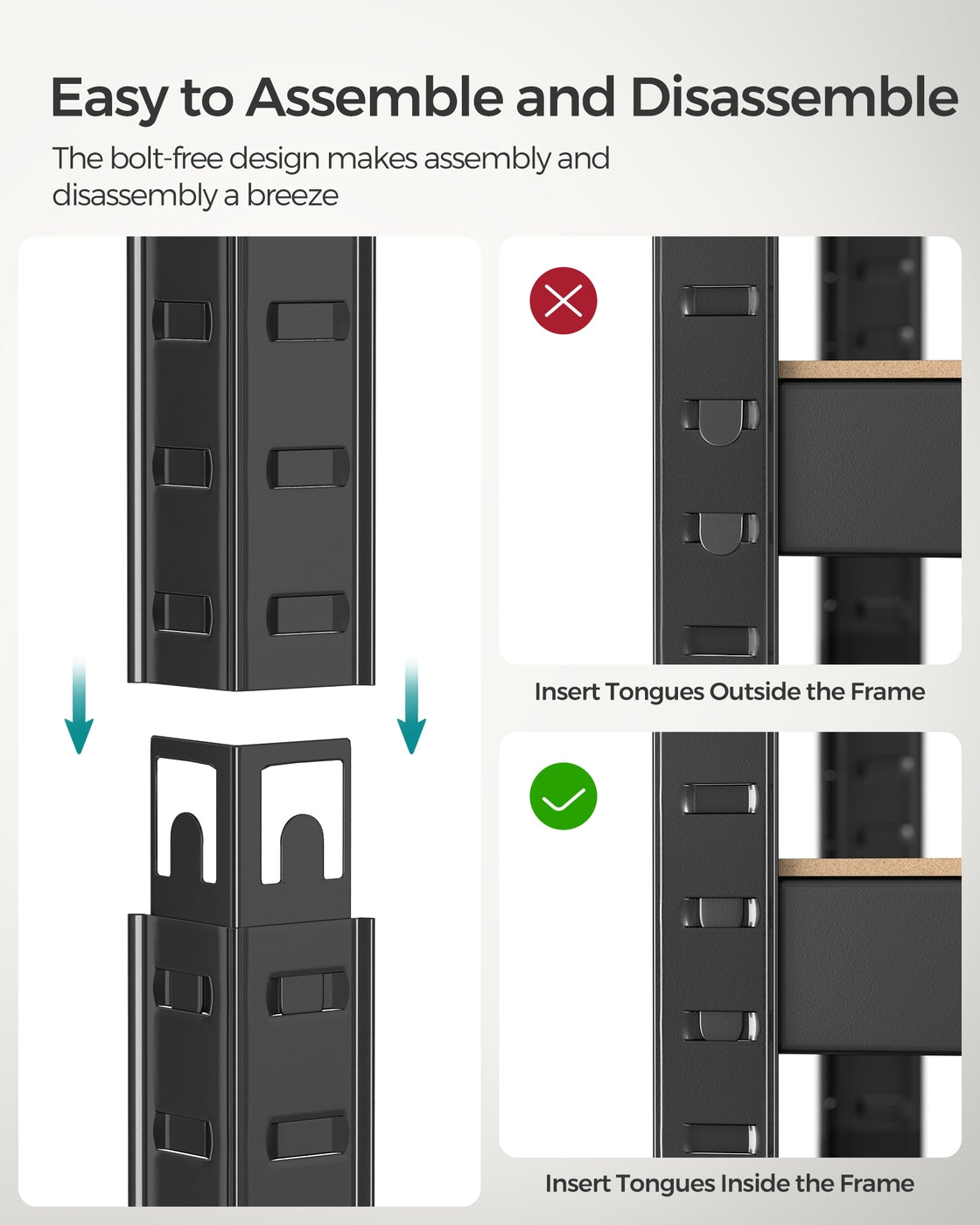 Easy to Assemble and Disassemble

The bolt-free design makes assembly and disassembly a breeze

Insert Tongues Outside the Frame

Insert Tongues Inside the Frame