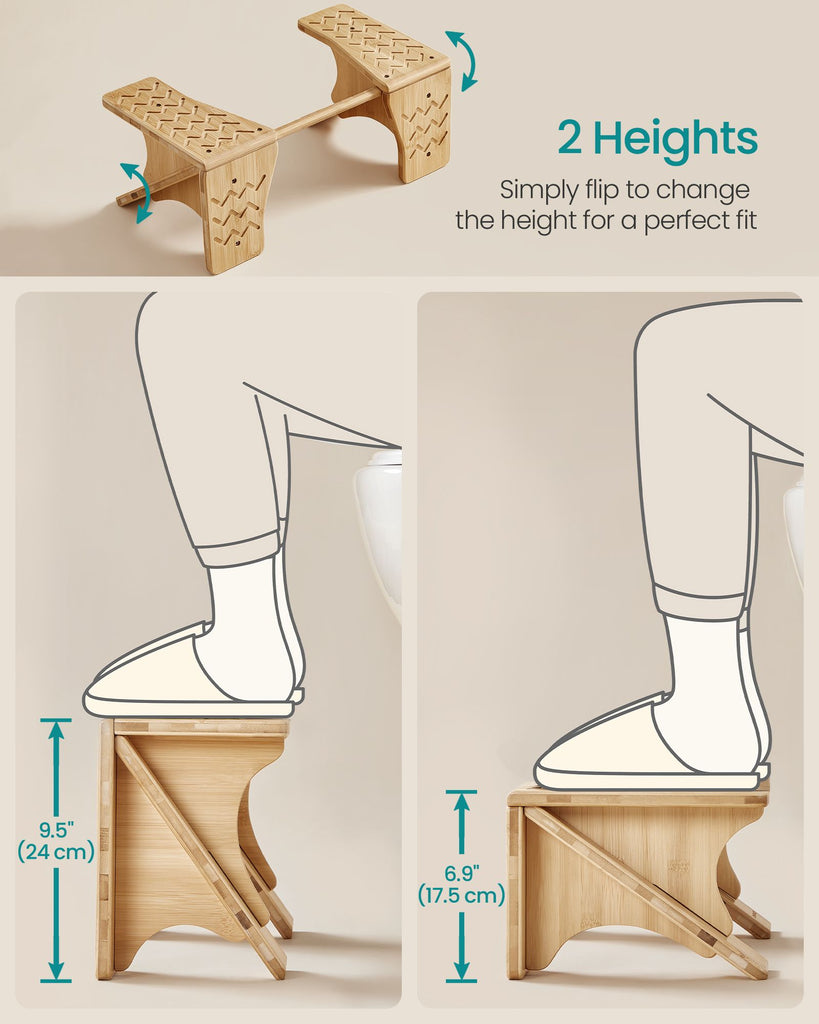 2 Heights

Simply flip to change the height for a perfect fit

9.5"
(24 cm)

6.9"
(17.5 cm)