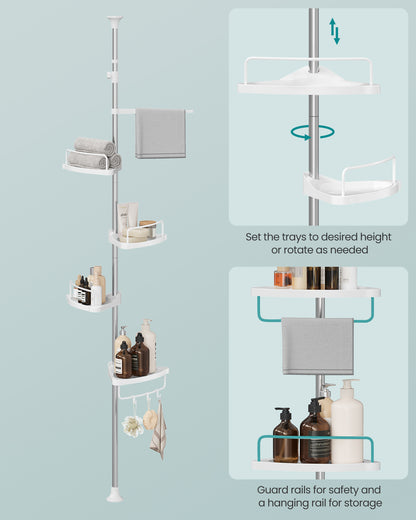 Set the trays to desired height or rotate as needed

Guard rails for safety and a hanging rail for storage