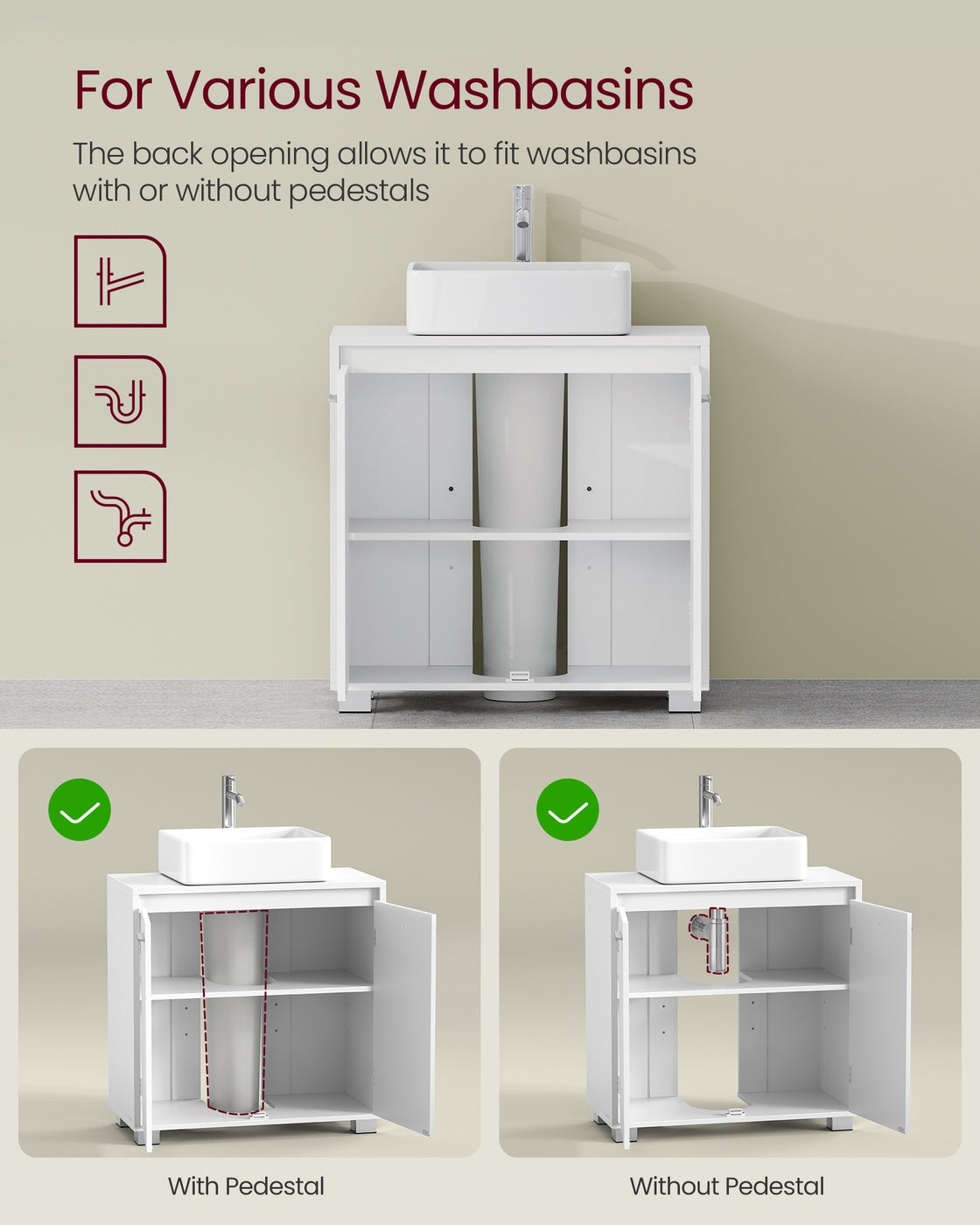 For Various Washbasins

The back opening allows it to fit washbasins with or without pedestals

With Pedestal

Without Pedestal